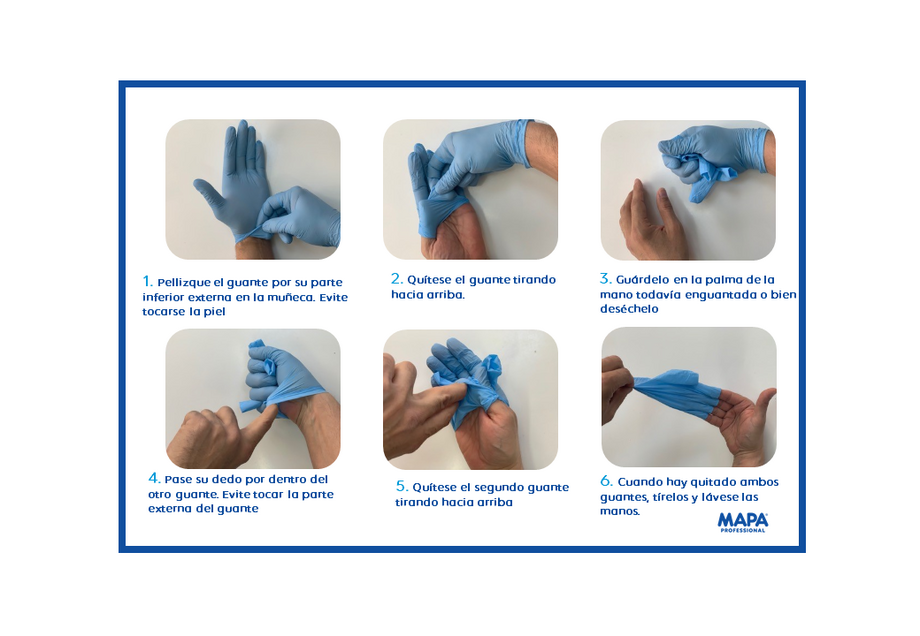 1. Pellizque el guante por su parte inferior externa en la muñeca. Evite tocarse la piel

2. Quítese el guante tirando hacia arriba.

3. Guárdelo en la palma de la mano todavía enguantada o bien deséchelo

4. Pase su dedo por dentro del otro guante. Evite tocar la parte externa del guante

5. Quítese el segundo guante tirando hacia arriba

6. Cuando hay quitado ambos guantes, tírelos y lávese las manos.

MAPA
PROFESSIONAL